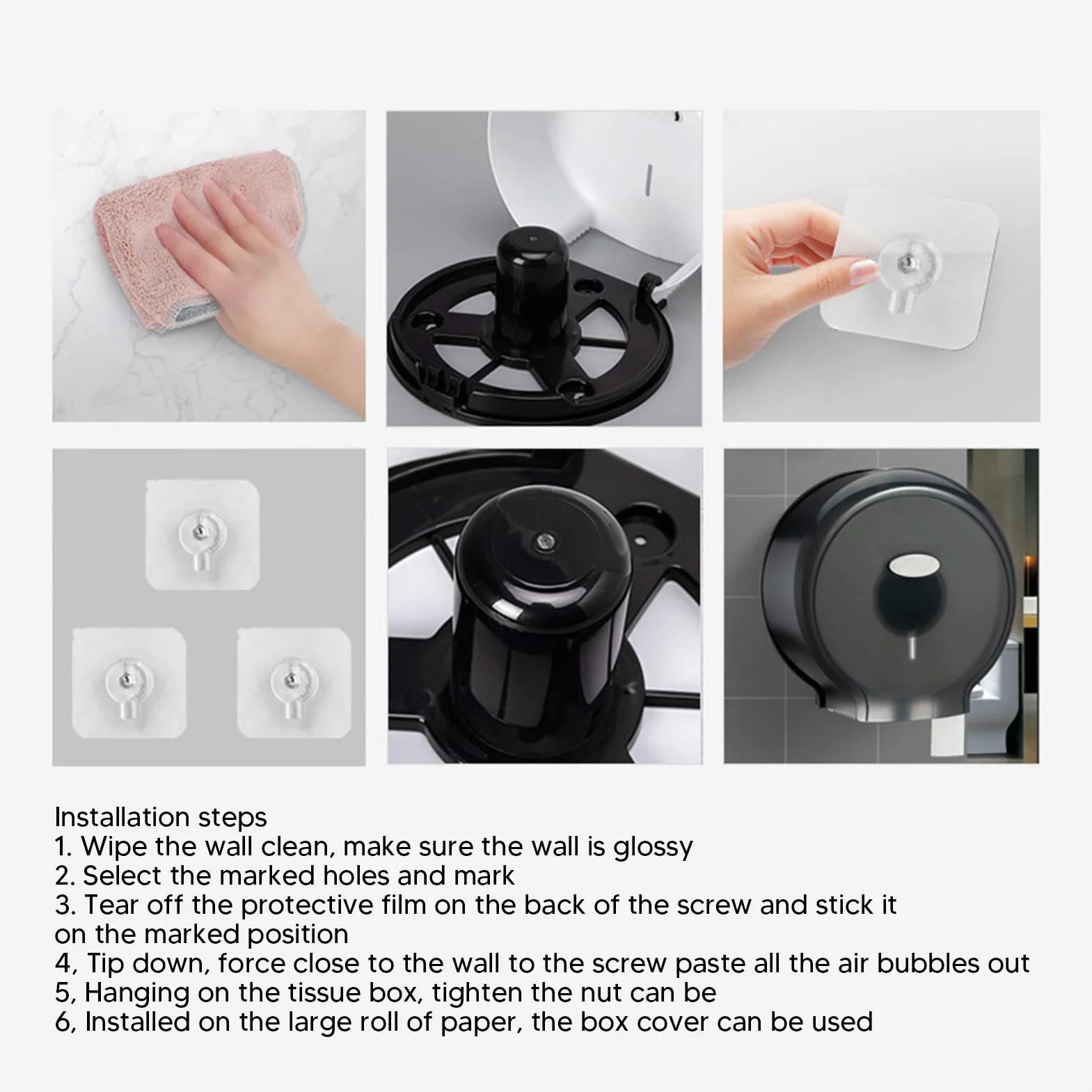 Installation steps
1. Wipe the wall clean, make sure the wall is glossy
2. Select the marked holes and mark
3. Tear off the protective film on the back of the screw and stick it on the marked position
4, Tip down, force close to the wall to the screw paste all the air bubbles out
5, Hanging on the tissue box, tighten the nut can be
6, Installed on the large roll of paper, the box cover can be used